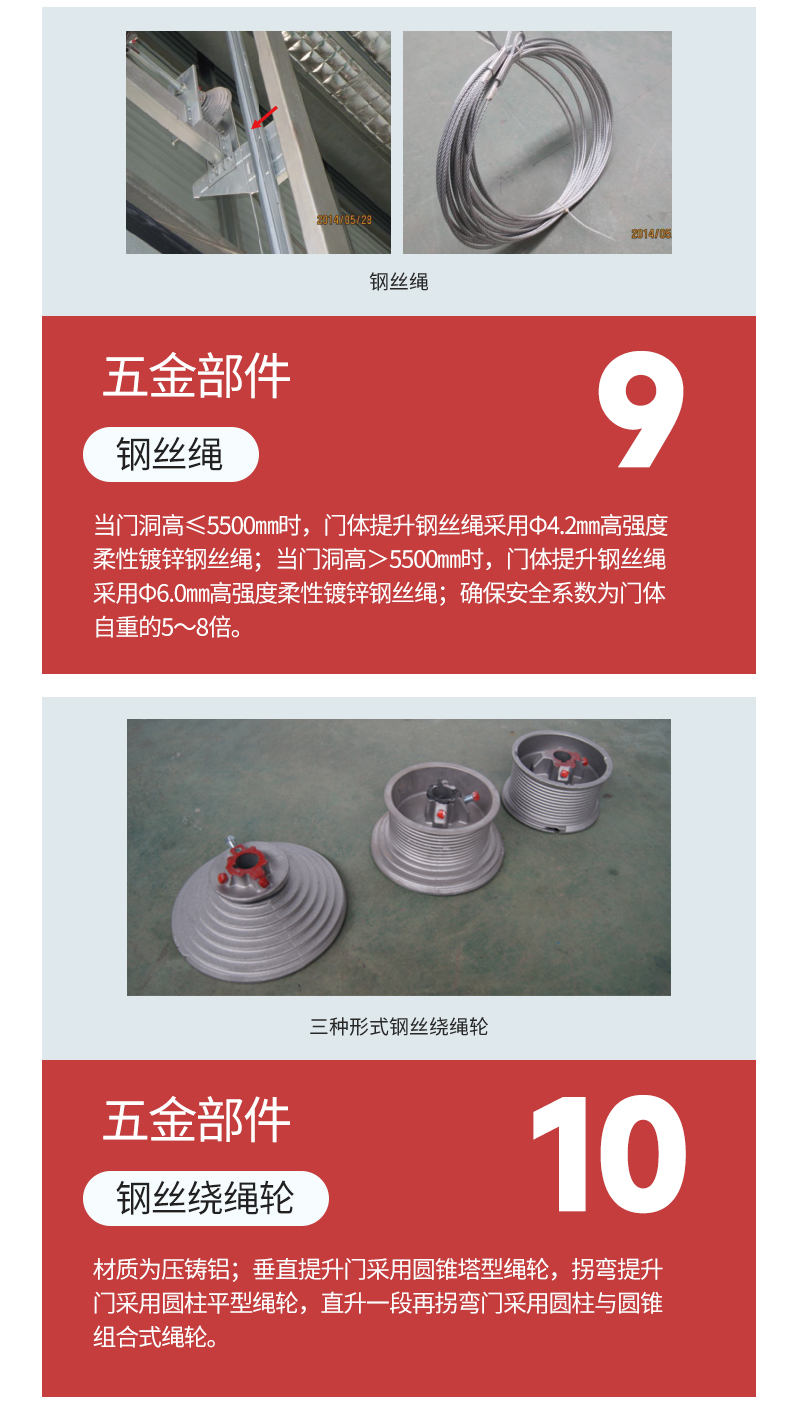 2014/05/29

2014/05

钢丝绳

五金部件

9

钢丝绳

当门洞高≤5500㎜时，门体提升钢丝绳采用Φ4.2㎜高强度柔性镀锌钢丝绳；当门洞高＞5500㎜时，门体提升钢丝绳采用Φ6.0㎜高强度柔性镀锌钢丝绳；确保安全系数为门体自重的5～8倍。

三种形式钢丝绕绳轮

五金部件

10

钢丝绕绳轮

材质为压铸铝；垂直提升门采用圆锥塔型绳轮，拐弯提升门采用圆柱平型绳轮，直升一段再拐弯门采用圆柱与圆锥组合式绳轮。